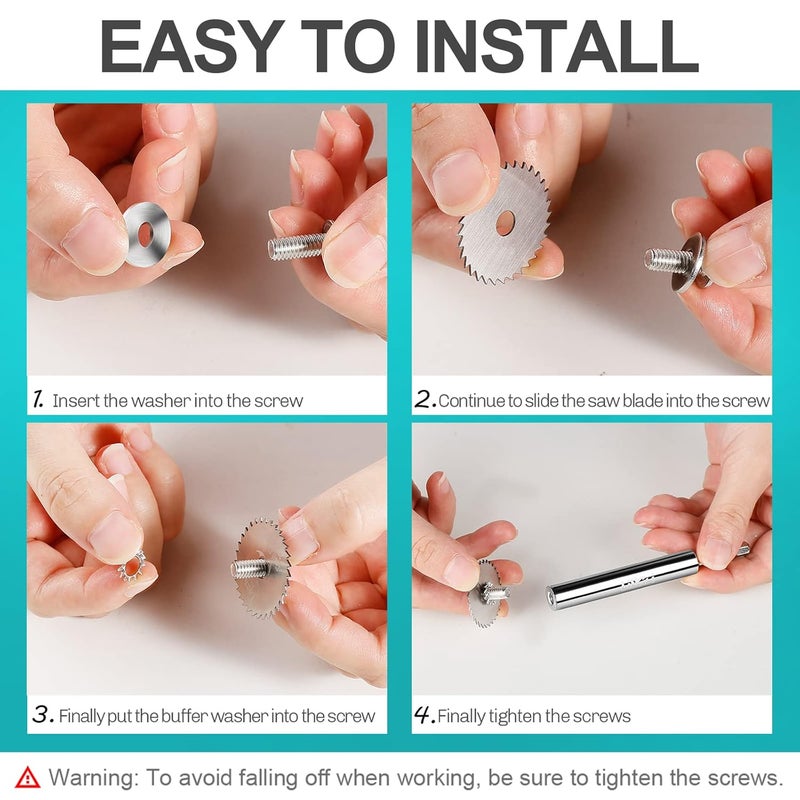 EASY TO INSTALL

1. Insert the washer into the screw

2. Continue to slide the saw blade into the screw

3. Finally put the buffer washer into the screw

4. Finally tighten the screws

Warning: To avoid falling off when working, be sure to tighten the screws.